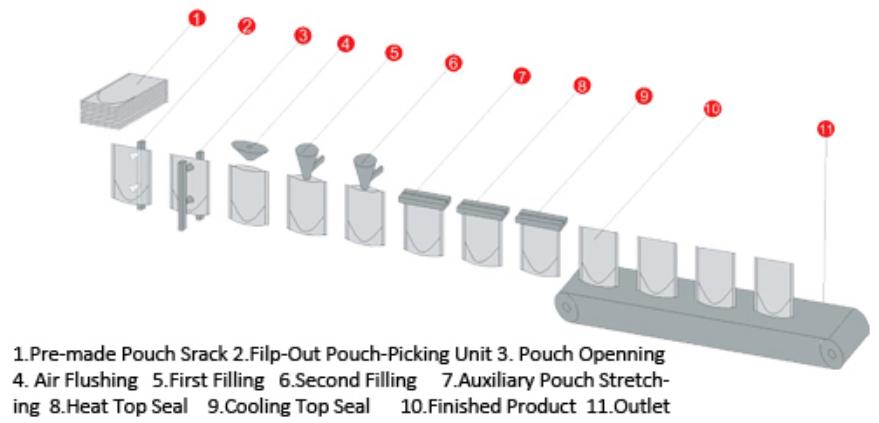 1
2
3
4
5
6
7
8
9
10
11

1.Pre-made Pouch Srack 2.Filp-Out Pouch-Picking Unit 3. Pouch Openning 4. Air Flushing 5.First Filling 6.Second Filling 7.Auxiliary Pouch Stretching 8.Heat Top Seal 9.Cooling Top Seal 10.Finished Product 11.Outlet